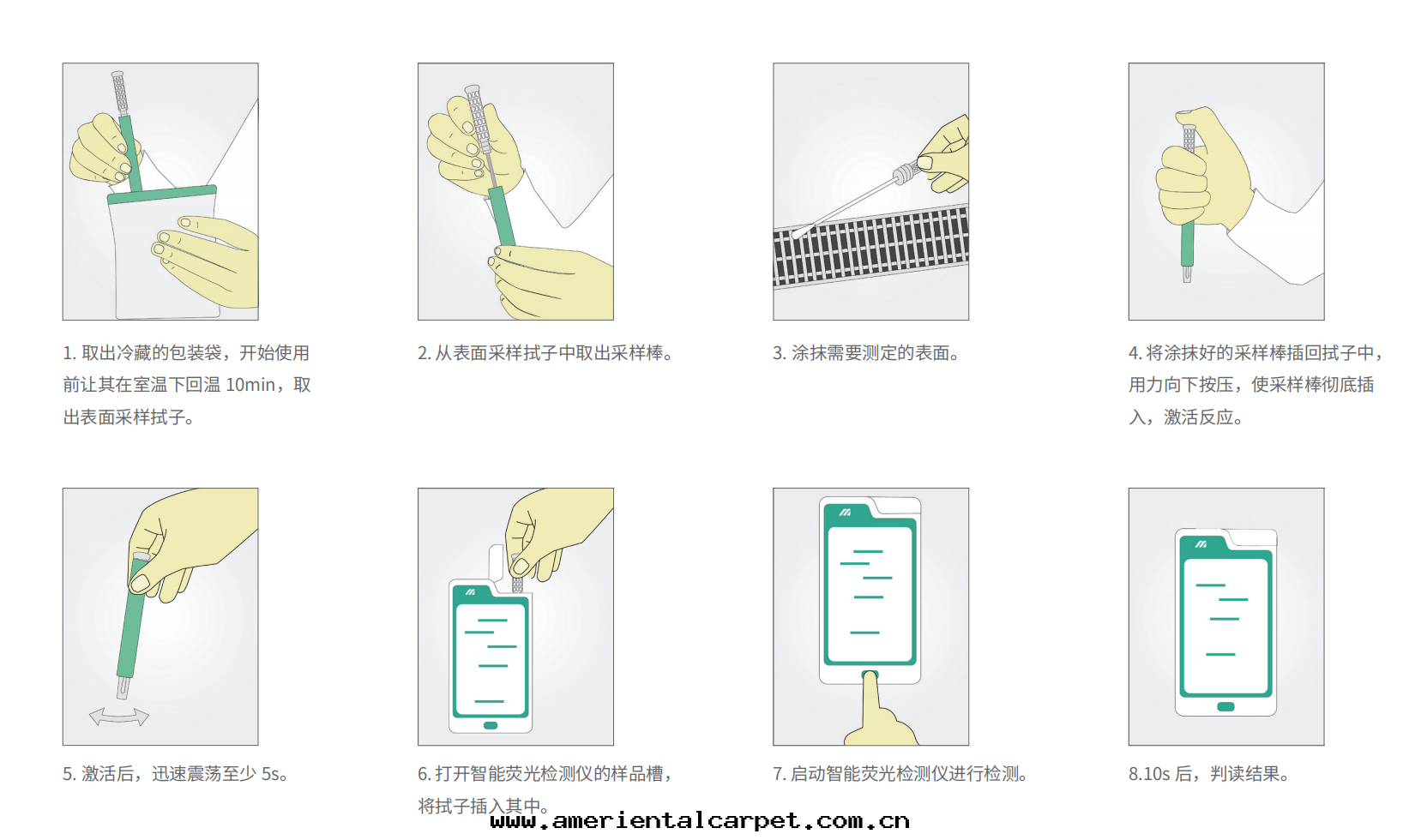 1. 取出冷藏的包装袋，开始使用前让其在室温下回温 10min，取出表面采样拭子。

2. 从表面采样拭子中取出采样棒。

3. 涂抹需要测定的表面。

4. 将涂抹好的采样棒插回拭子中，用力向下按压，使采样棒彻底插入，激活反应。

5. 激活后，迅速震荡至少 5s。

6. 打开智能荧光检测仪的样品槽，将拭子插入其中。

7. 启动智能荧光检测仪进行检测。

8.10s 后，判读结果。

www.ameriental carpet.com.cn